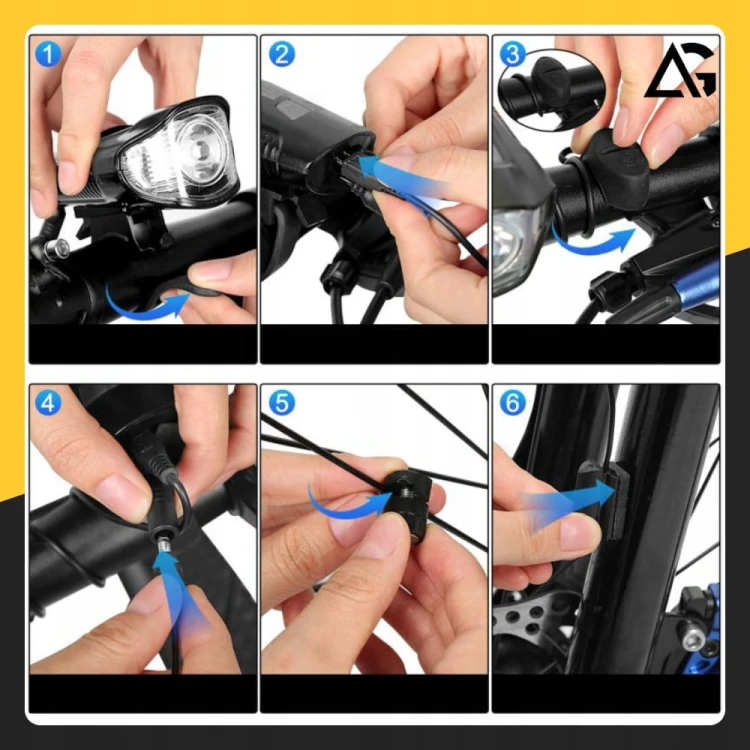 1
2
3
AG
4
5
6