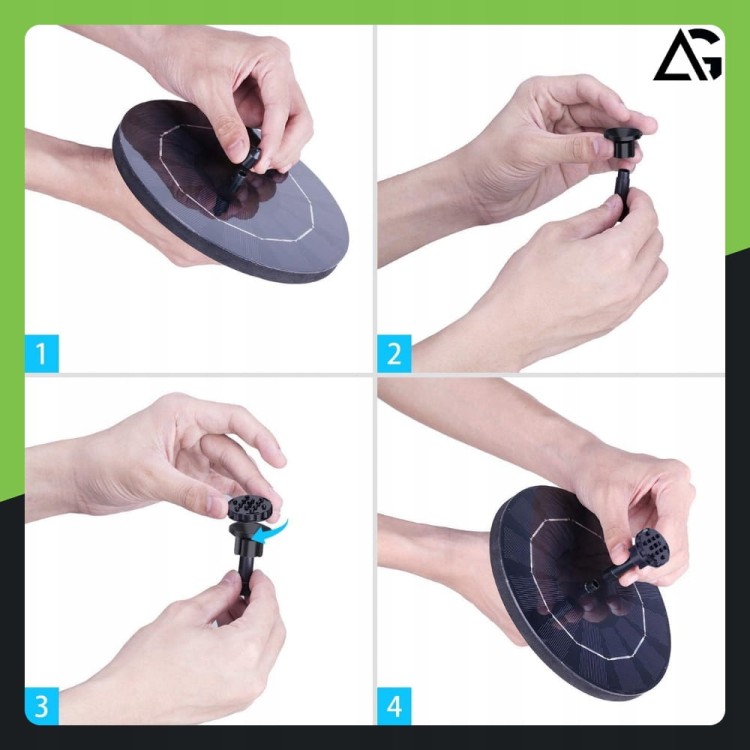 AG

1

2

3

4